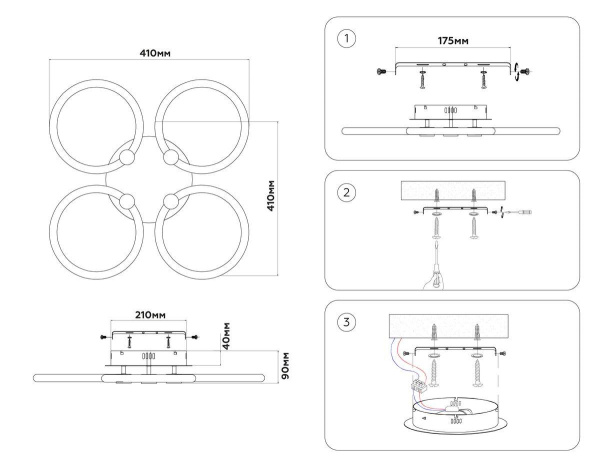 410мм

410мм

210мм

40мм

90мм

1

175мм

2

3