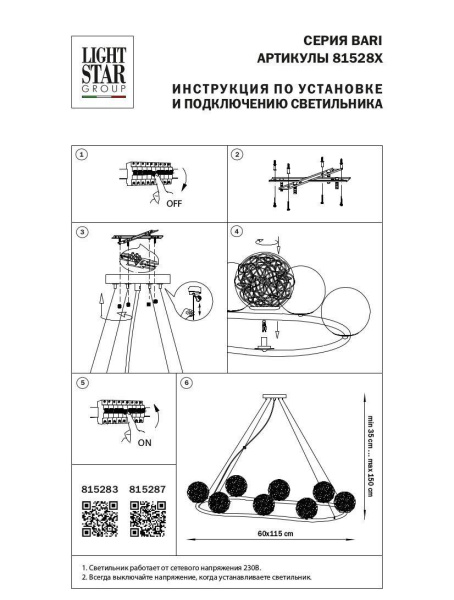 LIGHT STAR GROUP

СЕРИЯ BARI
АРТИКУЛЫ 81528X

ИНСТРУКЦИЯ ПО УСТАНОВКЕ
И ПОДКЛЮЧЕНИЮ СВЕТИЛЬНИКА

1

OFF

2

3

4

5

ON

6

min 35 cm ... max 150 cm

60x115 cm

815283 815287

1. Светильник работает от сетевого напряжения 230В.
2. Всегда выключайте напряжение, когда устанавливаете светильник.