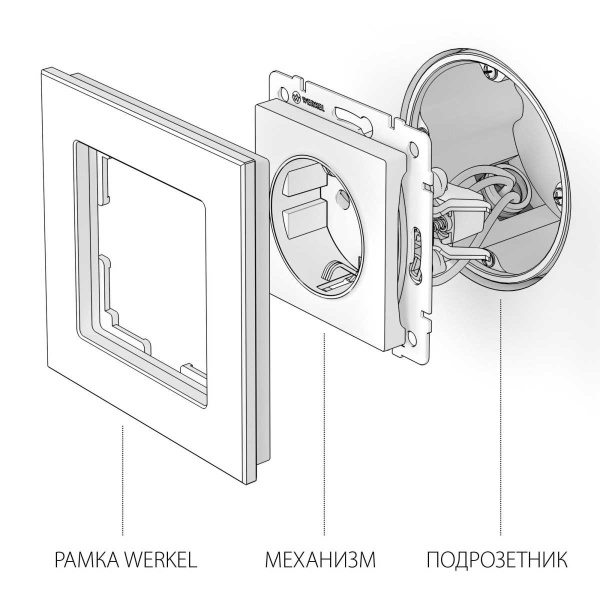 WERKEL

РАМКА WERKEL

МЕХАНИЗМ

ПОДРОЗЕТНИК