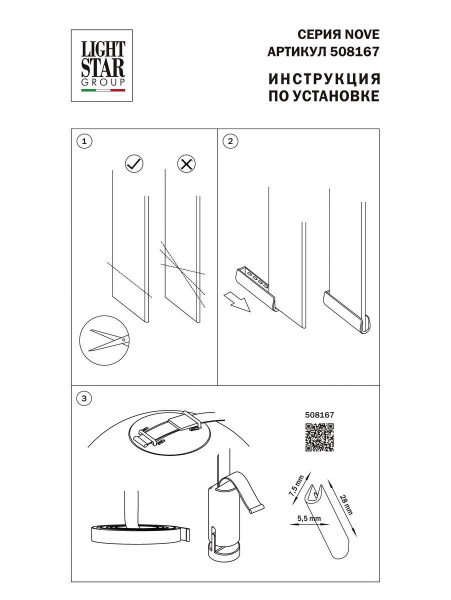 LIGHT STAR GROUP

СЕРИЯ NOVE
АРТИКУЛ 508167

ИНСТРУКЦИЯ
ПО УСТАНОВКЕ

1

2

3

508167

7,5 mm

28 mm

5,5 mm