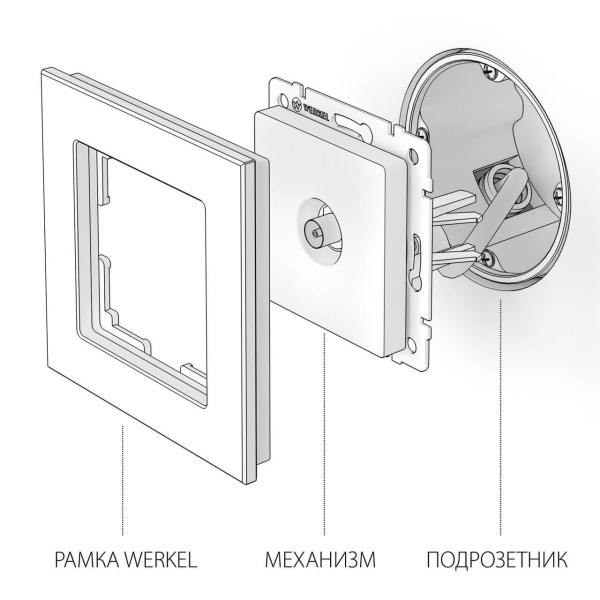 WERKEL

РАМКА WERKEL

МЕХАНИЗМ

ПОДРОЗЕТНИК