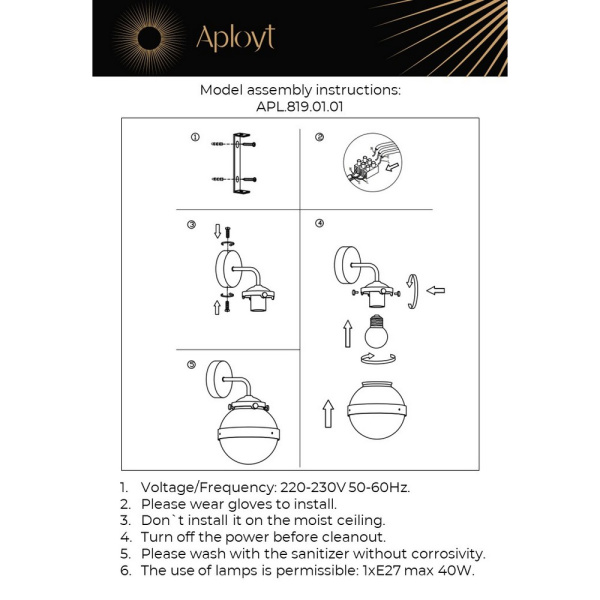 Aployt

Model assembly instructions:
APL.819.01.01

①

②

③

④

⑤

1. Voltage/Frequency: 220-230V 50-60Hz.
2. Please wear gloves to install.
3. Don`t install it on the moist ceiling.
4. Turn off the power before cleanout.
5. Please wash with the sanitizer without corrosivity.
6. The use of lamps is permissible: 1xE27 max 40W.