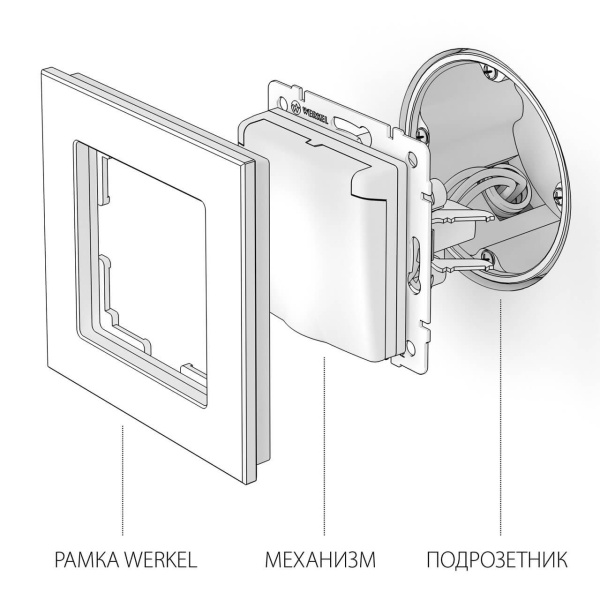 WERKEL

РАМКА WERKEL

МЕХАНИЗМ

ПОДРОЗЕТНИК