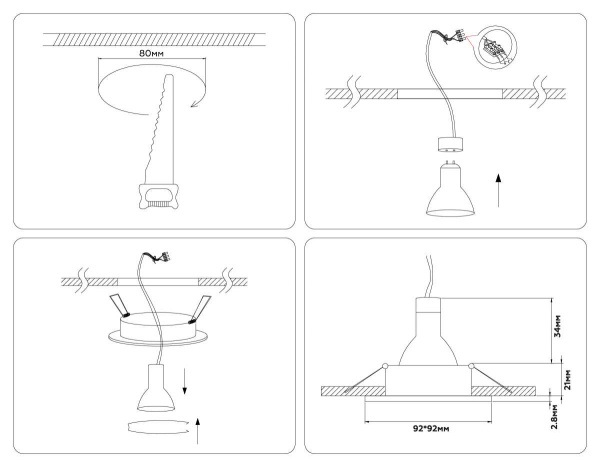 80мм

34мм

21мм

2.8мм

92*92мм