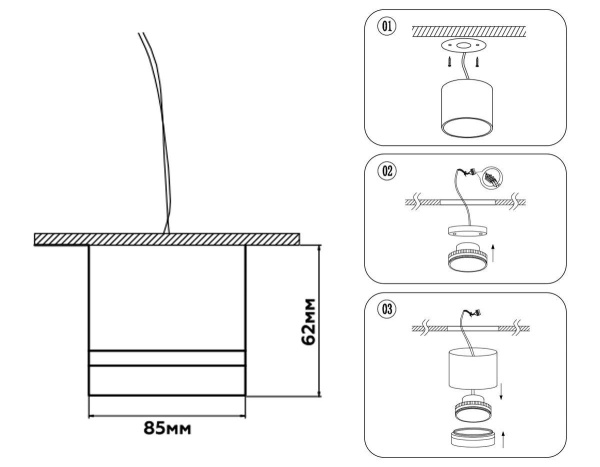 62мм

85мм

01

02

03