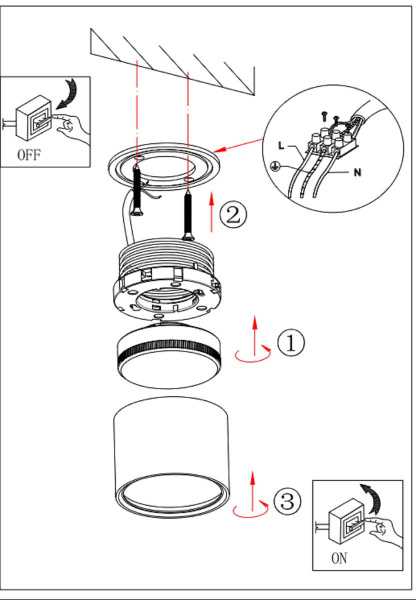 OFF

L

N

②

①

③

ON