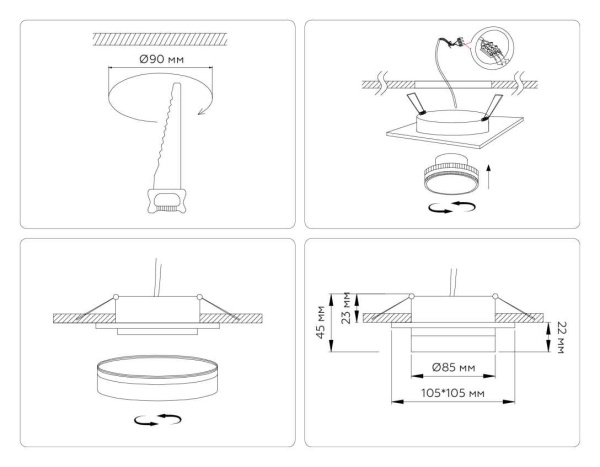 Ø90 мм

45 мм
23 мм
22 мм
Ø85 мм
105*105 мм