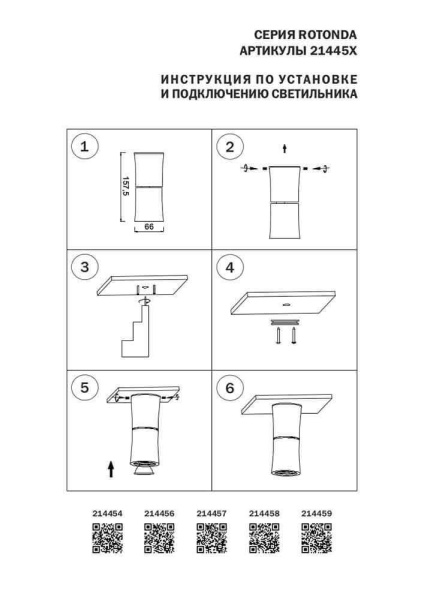 СЕРИЯ ROTONDA
АРТИКУЛЫ 21445X

ИНСТРУКЦИЯ ПО УСТАНОВКЕ
И ПОДКЛЮЧЕНИЮ СВЕТИЛЬНИКА

1

157,5

66

2

3

4

5

6

214454 214456 214457 214458 214459