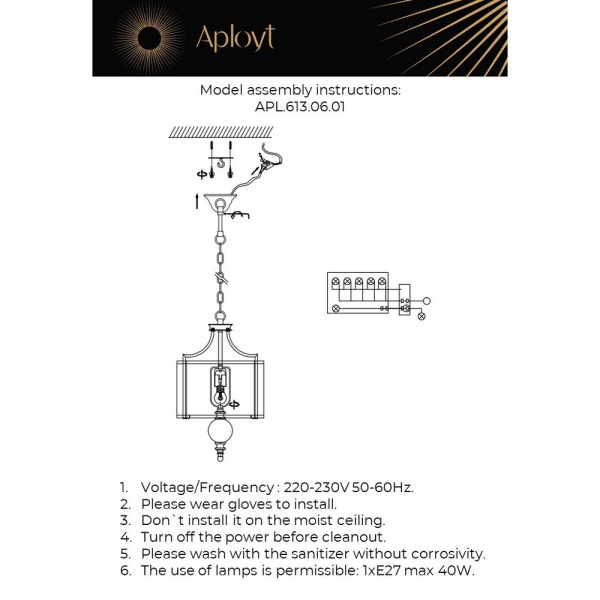 Aployt

Model assembly instructions:
APL.613.06.01

1. Voltage/Frequency : 220-230V 50-60Hz.
2. Please wear gloves to install.
3. Don`t install it on the moist ceiling.
4. Turn off the power before cleanout.
5. Please wash with the sanitizer without corrosivity.
6. The use of lamps is permissible: 1xE27 max 40W.